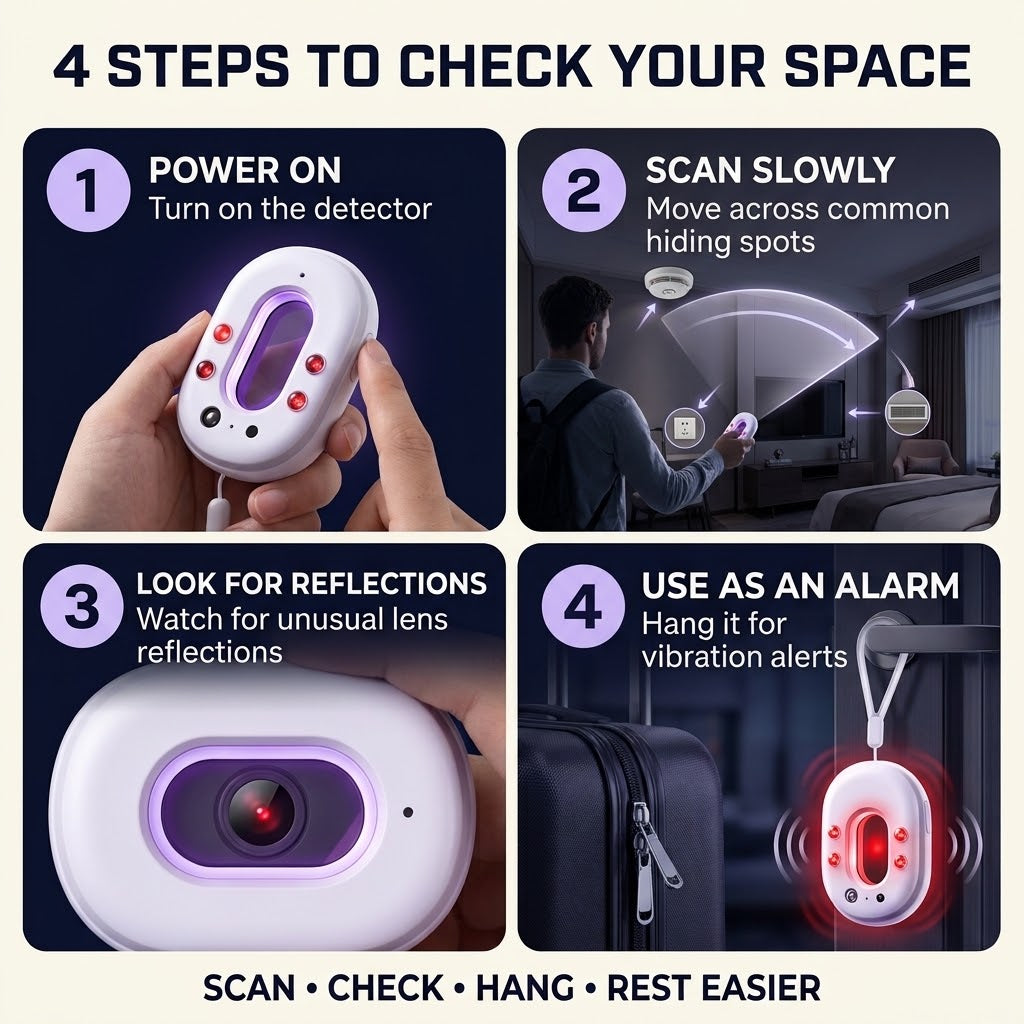 4 STEPS TO CHECK YOUR SPACE

1
POWER ON
Turn on the detector

2
SCAN SLOWLY
Move across common hiding spots

3
LOOK FOR REFLECTIONS
Watch for unusual lens reflections

4
USE AS AN ALARM
Hang it for vibration alerts

SCAN • CHECK • HANG • REST EASIER