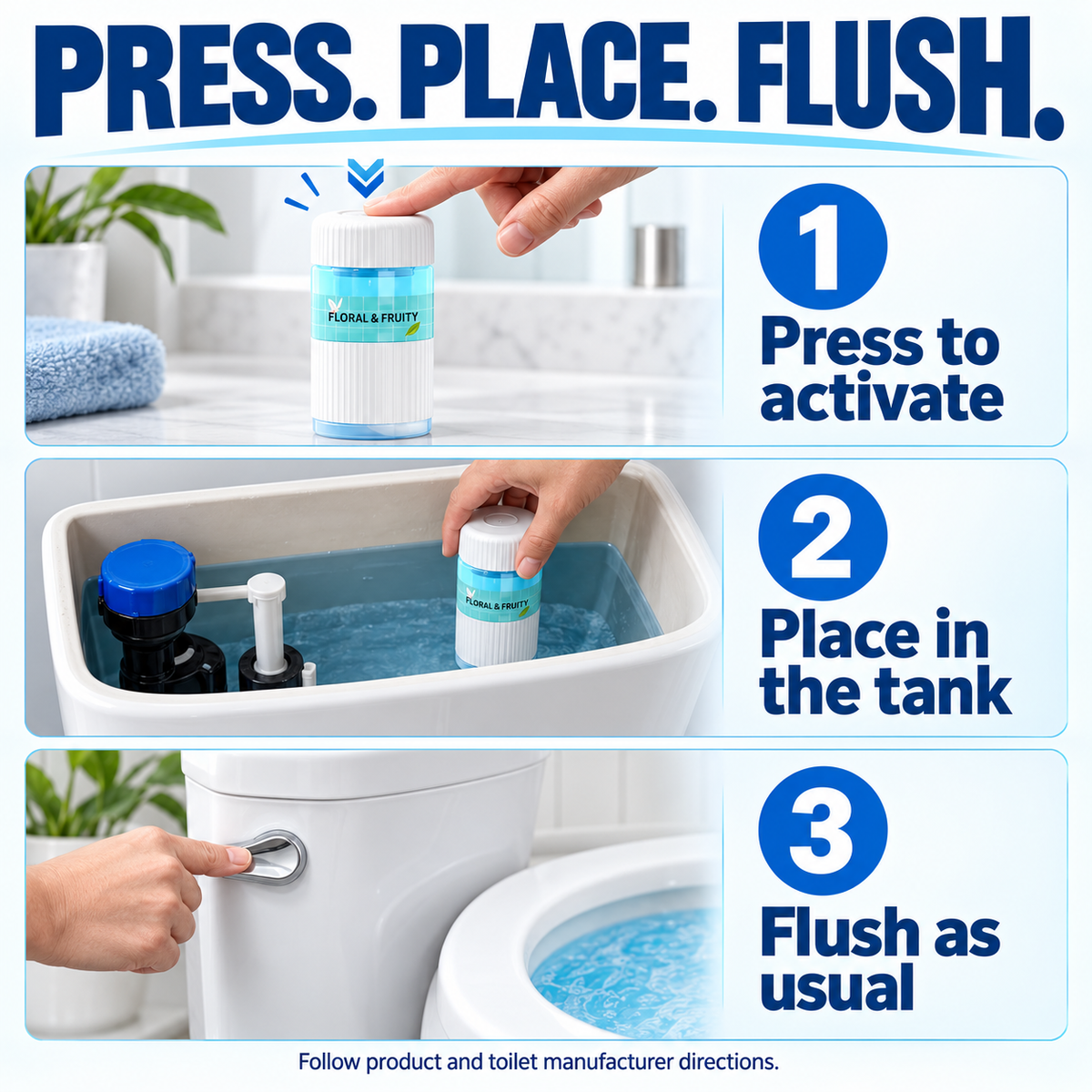 PRESS. PLACE. FLUSH.

FLORAL & FRUITY

1
Press to activate

FLORAL & FRUITY

2
Place in the tank

3
Flush as usual

Follow product and toilet manufacturer directions.