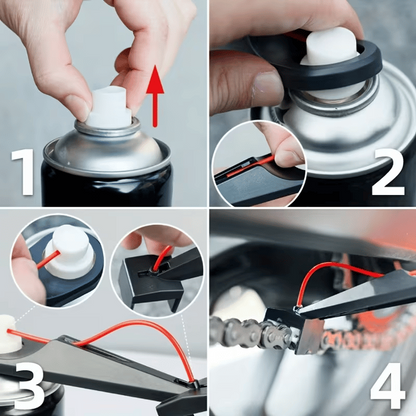 1

2

3

4